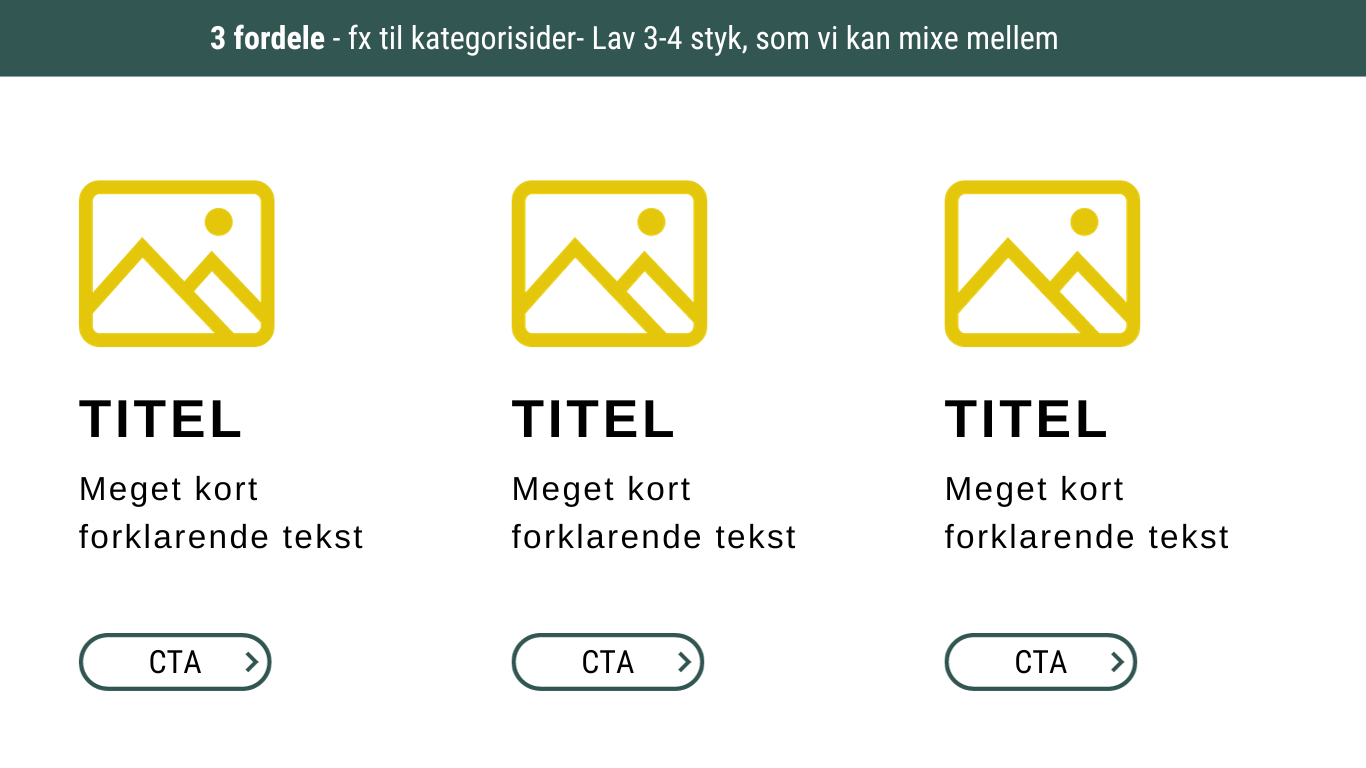 3 fordele - fx til kategorisider- Lav 3-4 styk, som vi kan mixe mellem

TITEL

Meget kort forklarende tekst

CTA

TITEL

Meget kort forklarende tekst

CTA

TITEL

Meget kort forklarende tekst

CTA